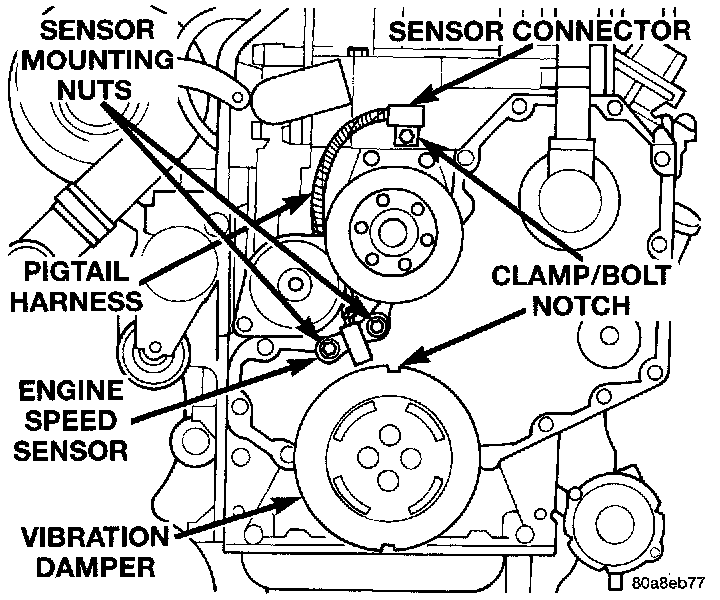 SENSOR MOUNTING NUTS

SENSOR CONNECTOR

PIGTAIL HARNESS

CLAMP/BOLT

NOTCH

ENGINE SPEED SENSOR

VIBRATION DAMPER

80a8eb77