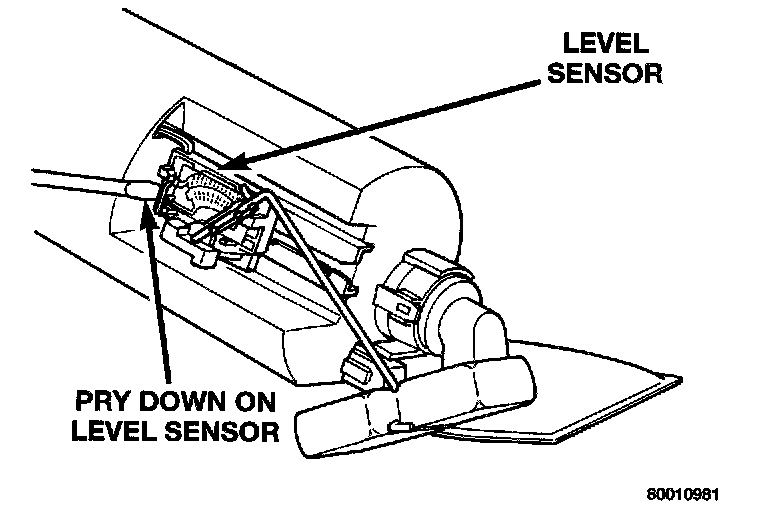 LEVEL SENSOR

PRY DOWN ON LEVEL SENSOR

80010981