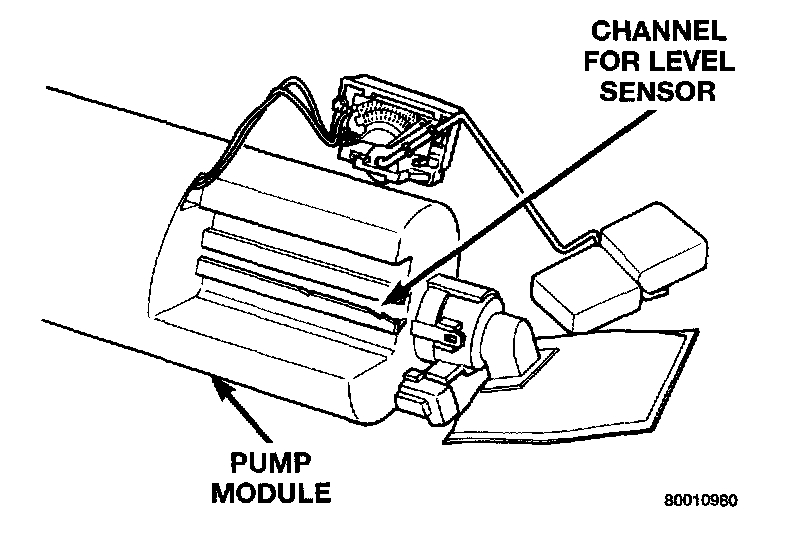 CHANNEL FOR LEVEL SENSOR

PUMP MODULE

80010980