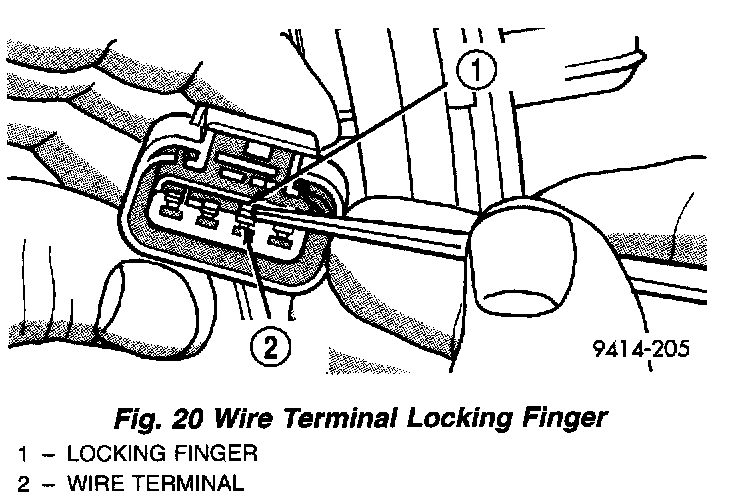 1

2

9414-205

Fig. 20 Wire Terminal Locking Finger

1 – LOCKING FINGER
2 – WIRE TERMINAL