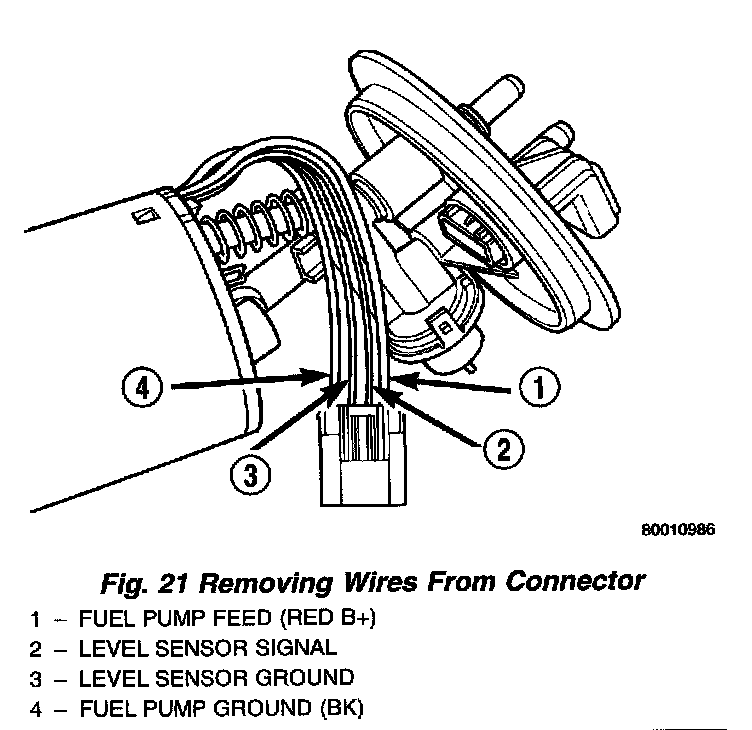 4
1
3
2

80010986

Fig. 21 Removing Wires From Connector

1 – FUEL PUMP FEED (RED B+)
2 – LEVEL SENSOR SIGNAL
3 – LEVEL SENSOR GROUND
4 – FUEL PUMP GROUND (BK)