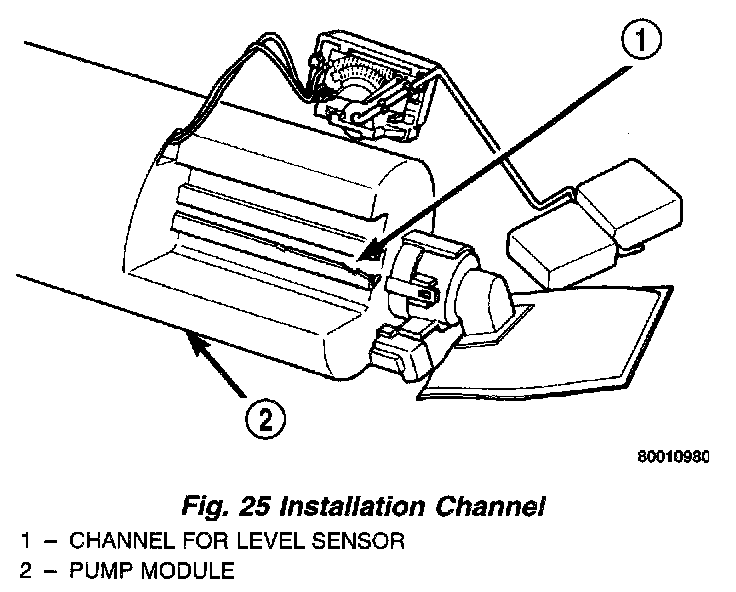 1

2

80010980

Fig. 25 Installation Channel

1 – CHANNEL FOR LEVEL SENSOR

2 – PUMP MODULE