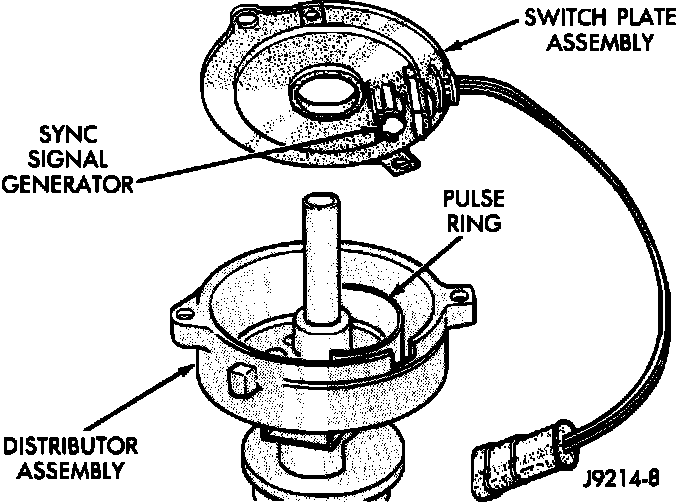 SWITCH PLATE ASSEMBLY

SYNC SIGNAL GENERATOR

PULSE RING

DISTRIBUTOR ASSEMBLY

J9214-8