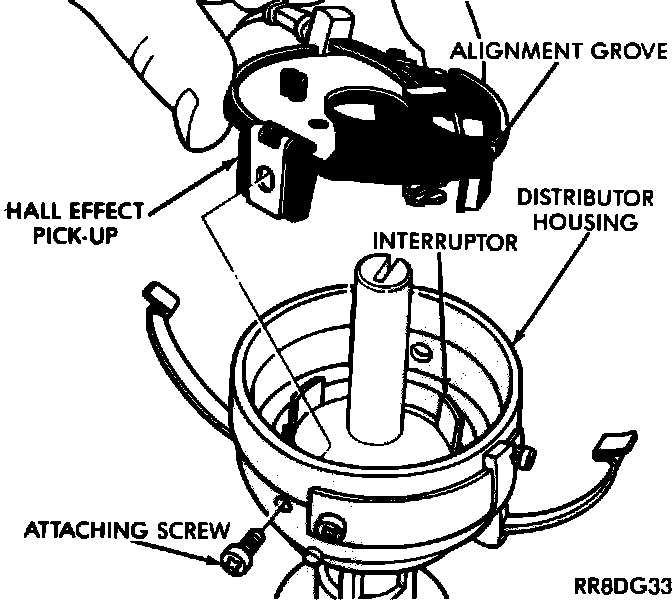 ALIGNMENT GROVE

HALL EFFECT PICK-UP

DISTRIBUTOR HOUSING

INTERRUPTOR

ATTACHING SCREW

RR8DG33