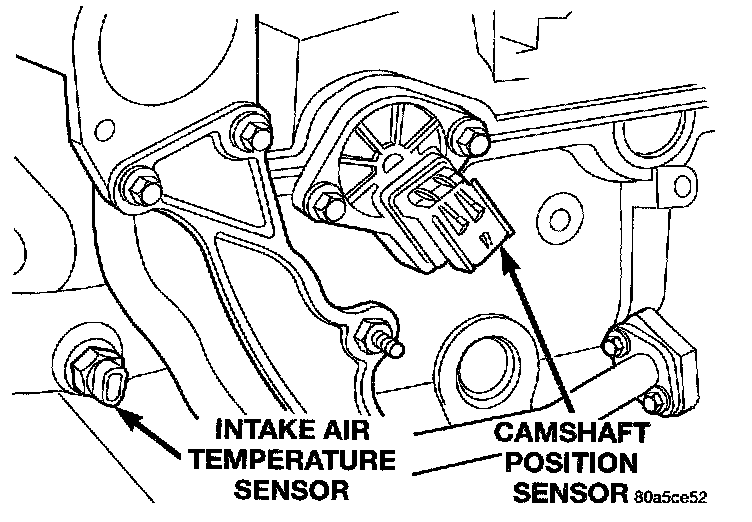 INTAKE AIR
TEMPERATURE
SENSOR

CAMSHAFT
POSITION
SENSOR

80a5ce52