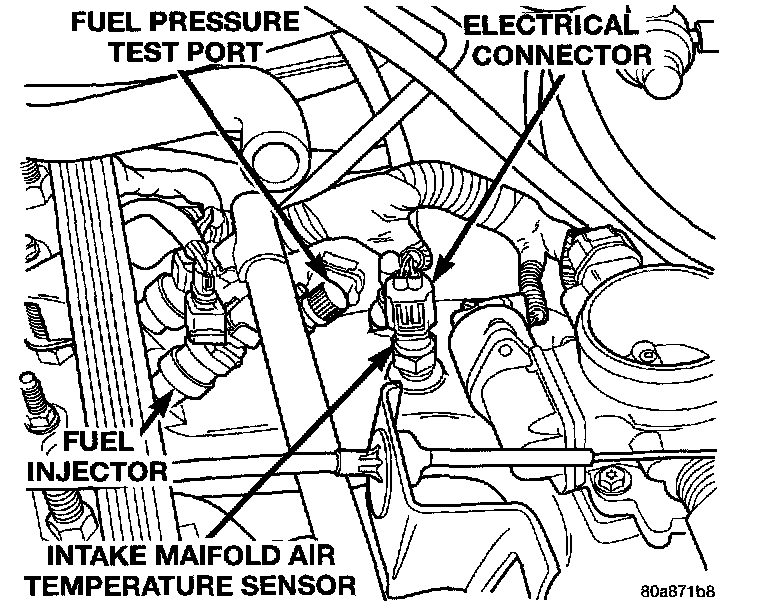 FUEL PRESSURE TEST PORT

ELECTRICAL CONNECTOR

FUEL INJECTOR

INTAKE MAIFOLD AIR TEMPERATURE SENSOR

80a871b8