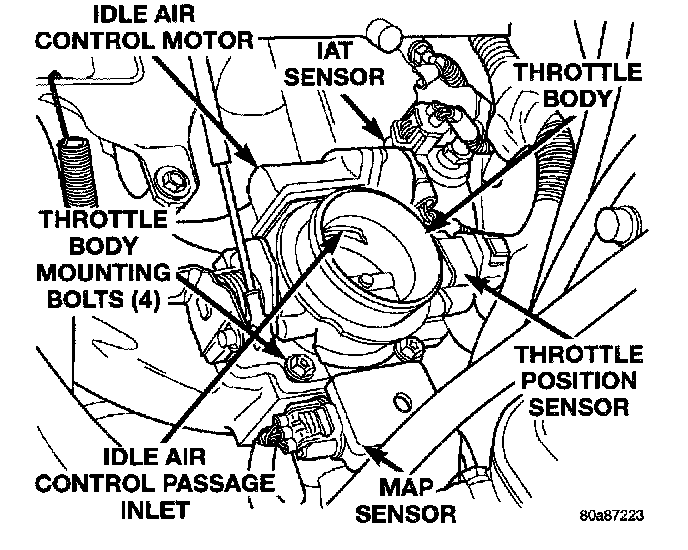 IDLE AIR CONTROL MOTOR

IAT SENSOR

THROTTLE BODY

THROTTLE BODY MOUNTING BOLTS (4)

THROTTLE POSITION SENSOR

IDLE AIR CONTROL PASSAGE INLET

MAP SENSOR

80a87223