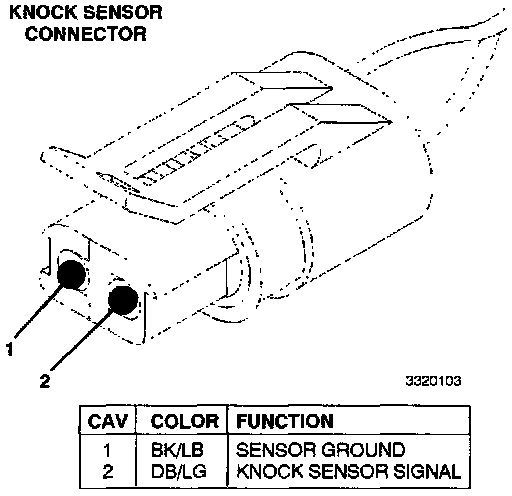 KNOCK SENSOR CONNECTOR

1

2

3320103

| CAV | COLOR | FUNCTION |
|---|---|---|
| 1 | BK/LB | SENSOR GROUND |
| 2 | DB/LG | KNOCK SENSOR SIGNAL |