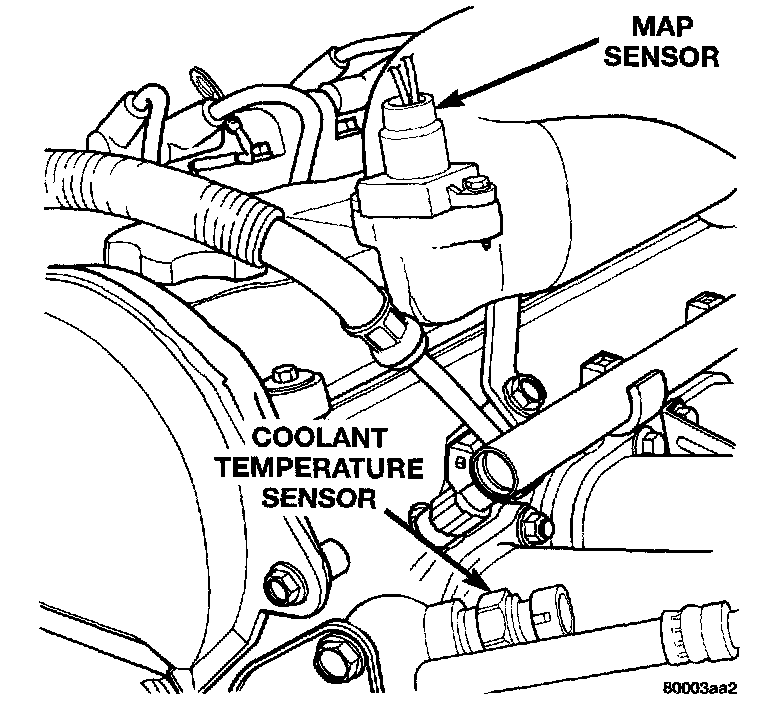 MAP SENSOR

COOLANT TEMPERATURE SENSOR

80003aa2