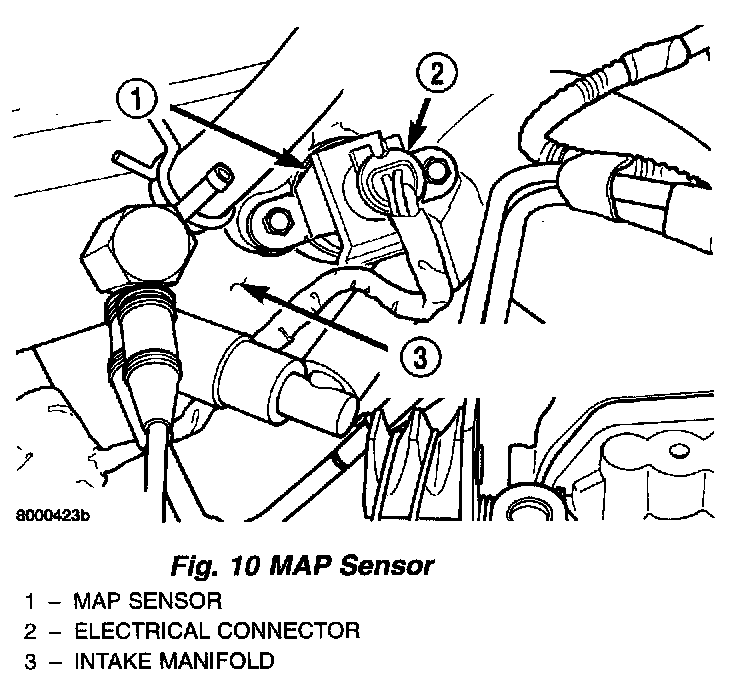 1

2

3

8000423b

Fig. 10 MAP Sensor

1 – MAP SENSOR
2 – ELECTRICAL CONNECTOR
3 – INTAKE MANIFOLD