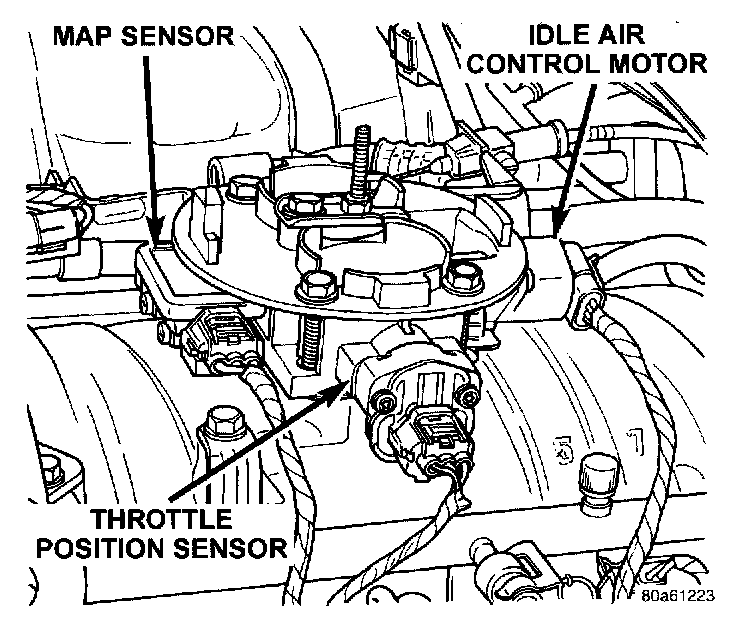 MAP SENSOR

IDLE AIR CONTROL MOTOR

5 7

THROTTLE POSITION SENSOR

80a61223