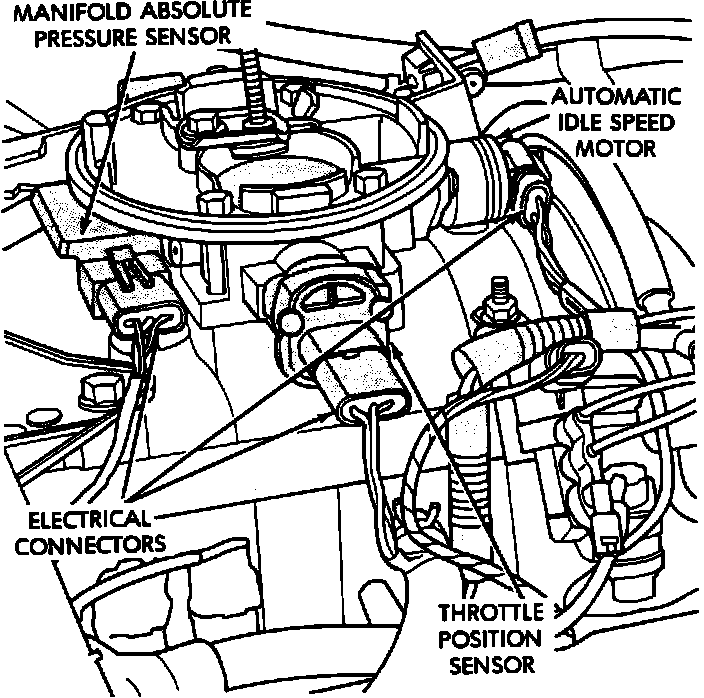 MANIFOLD ABSOLUTE PRESSURE SENSOR

AUTOMATIC IDLE SPEED MOTOR

ELECTRICAL CONNECTORS

THROTTLE POSITION SENSOR