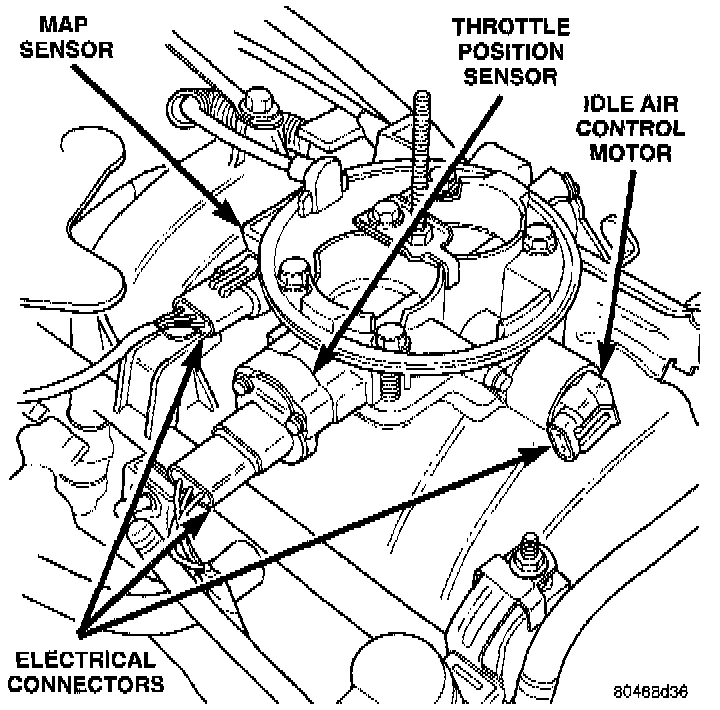 MAP SENSOR

THROTTLE POSITION SENSOR

IDLE AIR CONTROL MOTOR

ELECTRICAL CONNECTORS

80468d36