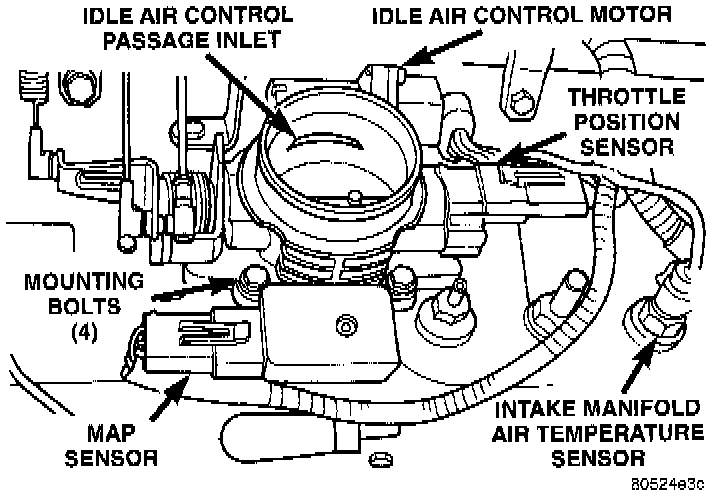 IDLE AIR CONTROL PASSAGE INLET

IDLE AIR CONTROL MOTOR

THROTTLE POSITION SENSOR

MOUNTING BOLTS (4)

MAP SENSOR

INTAKE MANIFOLD AIR TEMPERATURE SENSOR

80524e3c