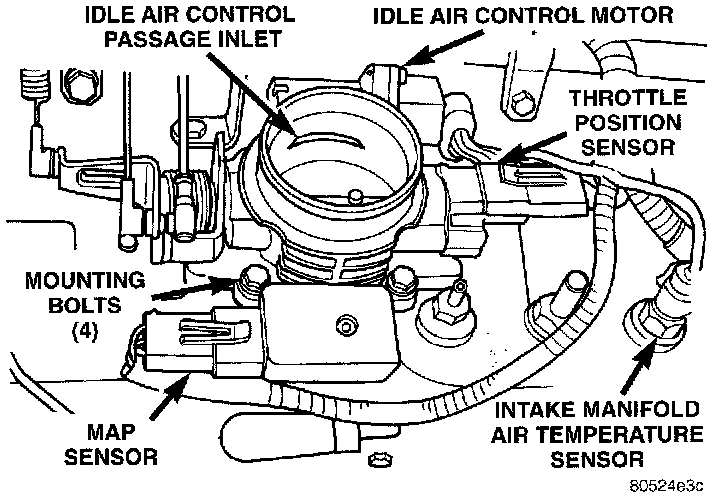 IDLE AIR CONTROL PASSAGE INLET

IDLE AIR CONTROL MOTOR

THROTTLE POSITION SENSOR

MOUNTING BOLTS (4)

MAP SENSOR

INTAKE MANIFOLD AIR TEMPERATURE SENSOR

80524e3c