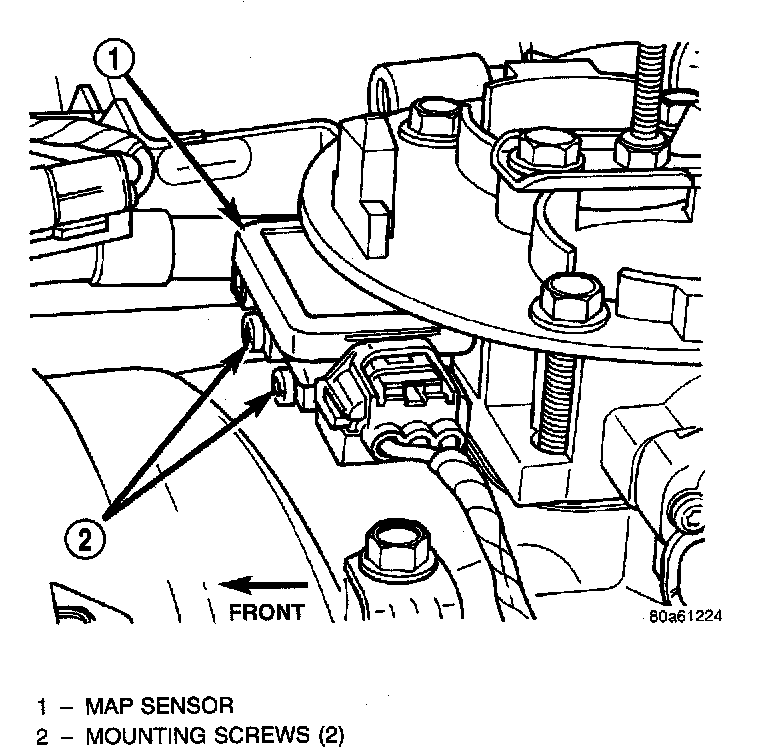 1

2

FRONT

80a61224

1 – MAP SENSOR
2 – MOUNTING SCREWS (2)