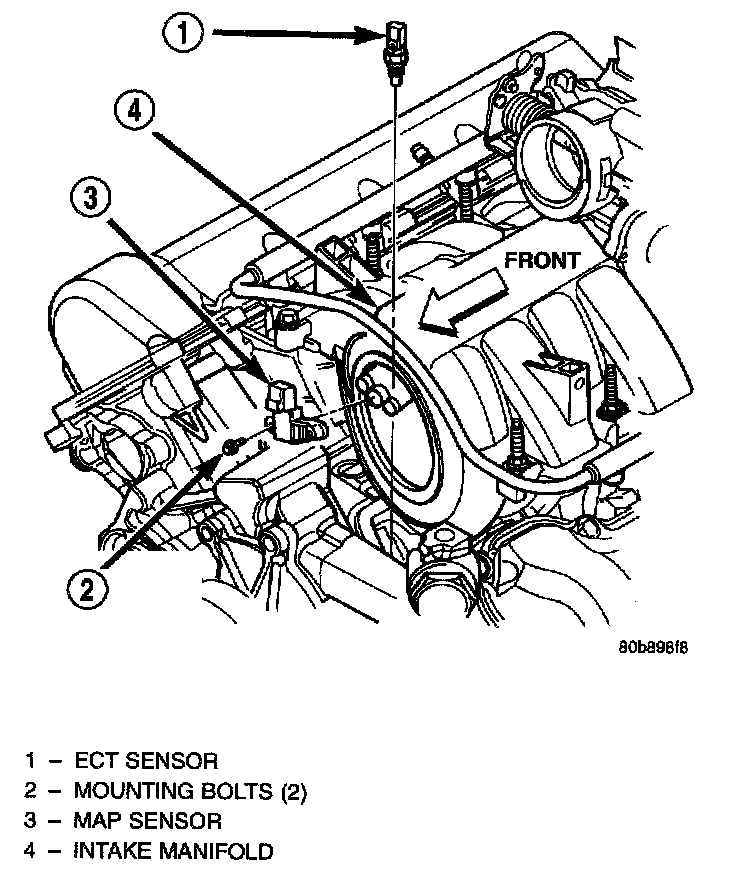 1

4

3

FRONT

2

80b898f8

1 – ECT SENSOR
2 – MOUNTING BOLTS (2)
3 – MAP SENSOR
4 – INTAKE MANIFOLD