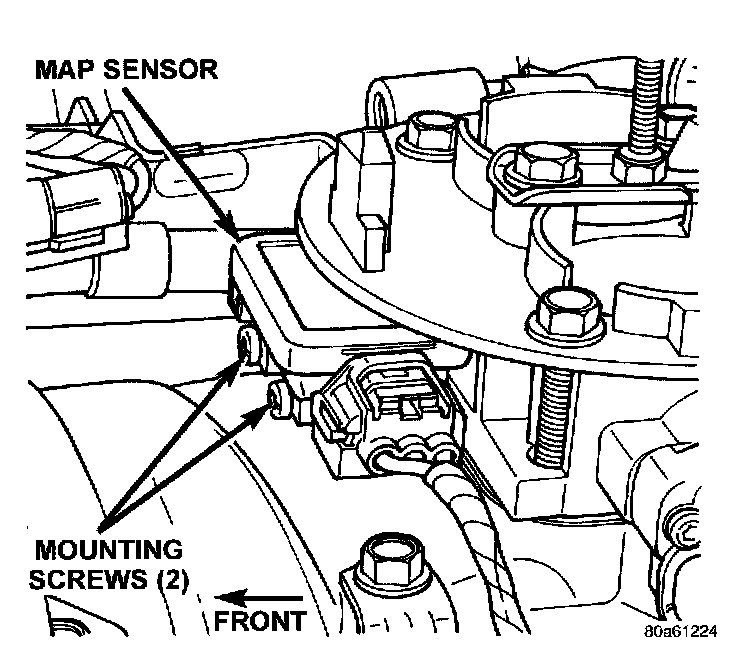 MAP SENSOR

MOUNTING SCREWS (2)

FRONT

80a61224