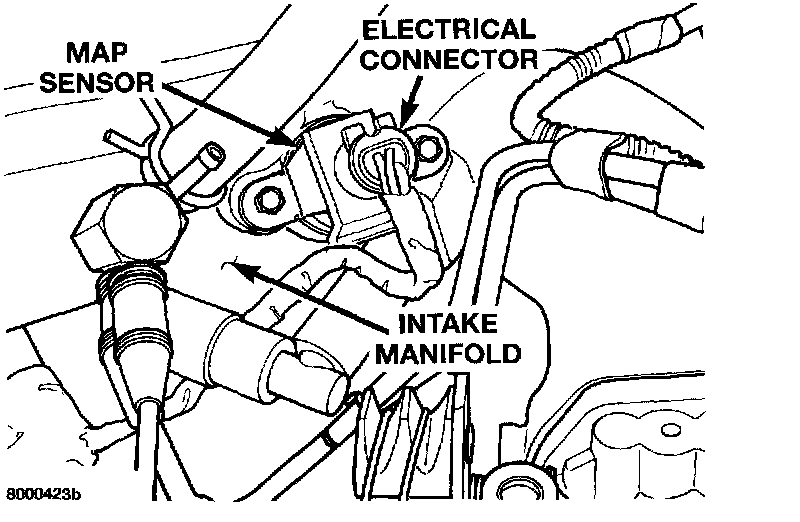 MAP SENSOR

ELECTRICAL CONNECTOR

INTAKE MANIFOLD

8000423b