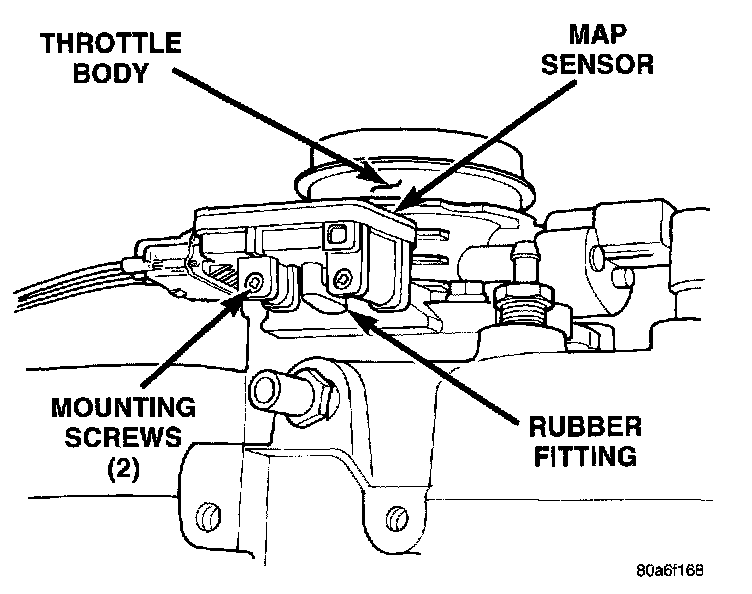 THROTTLE BODY

MAP SENSOR

MOUNTING SCREWS (2)

RUBBER FITTING

80a6f168