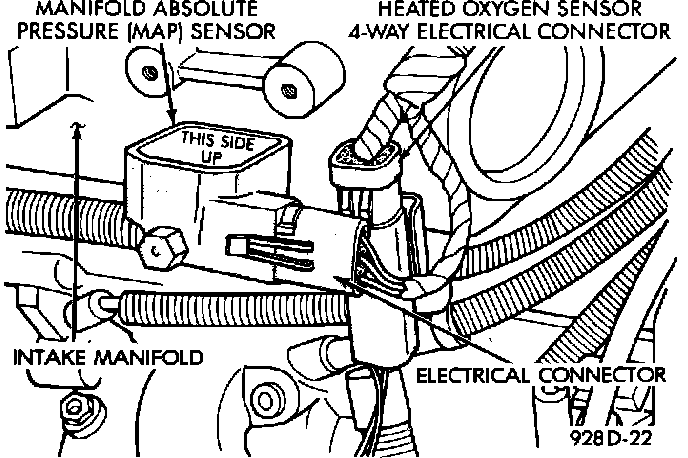 MANIFOLD ABSOLUTE PRESSURE (MAP) SENSOR

HEATED OXYGEN SENSOR 4-WAY ELECTRICAL CONNECTOR

THIS SIDE UP

INTAKE MANIFOLD

ELECTRICAL CONNECTOR

928D-22