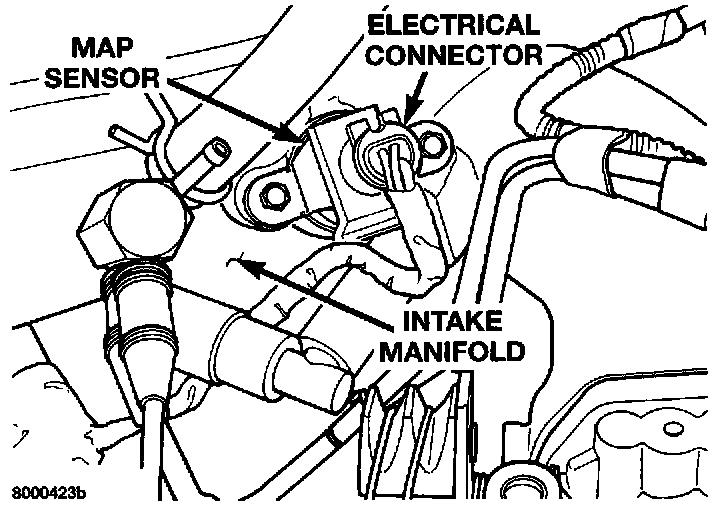 MAP SENSOR

ELECTRICAL CONNECTOR

INTAKE MANIFOLD

8000423b