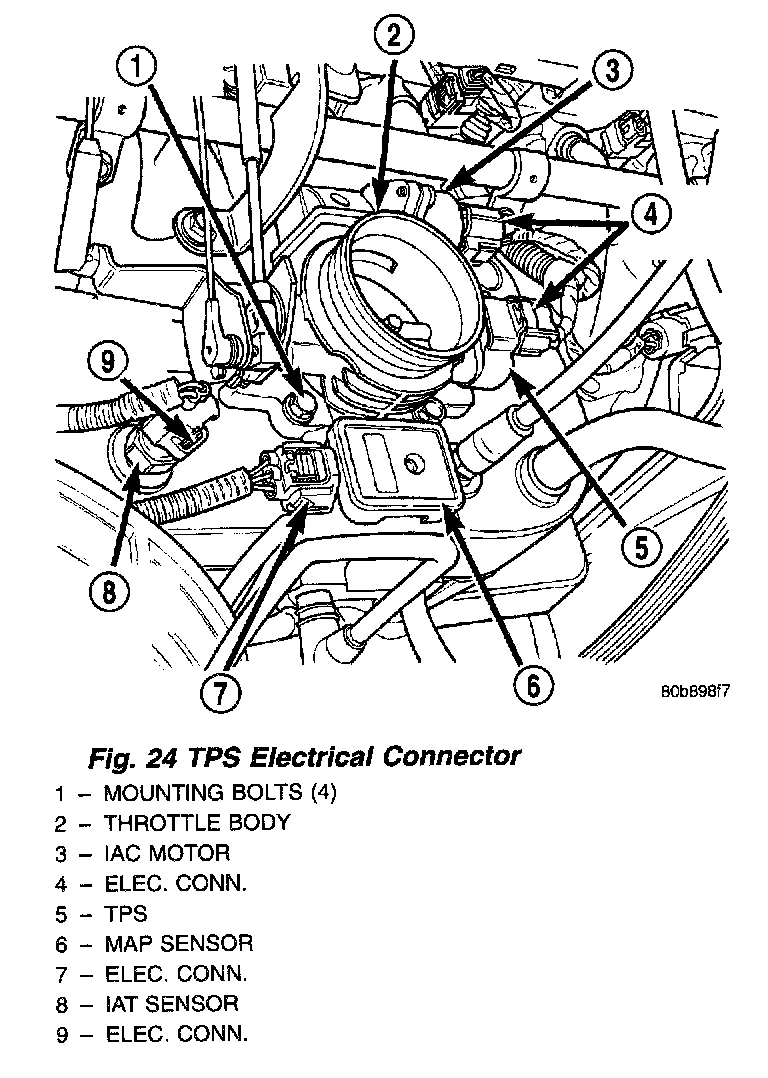 1
2
3
4
9
5
8
7
6
80b898f7

Fig. 24 TPS Electrical Connector
1 – MOUNTING BOLTS (4)
2 – THROTTLE BODY
3 – IAC MOTOR
4 – ELEC. CONN.
5 – TPS
6 – MAP SENSOR
7 – ELEC. CONN.
8 – IAT SENSOR
9 – ELEC. CONN.