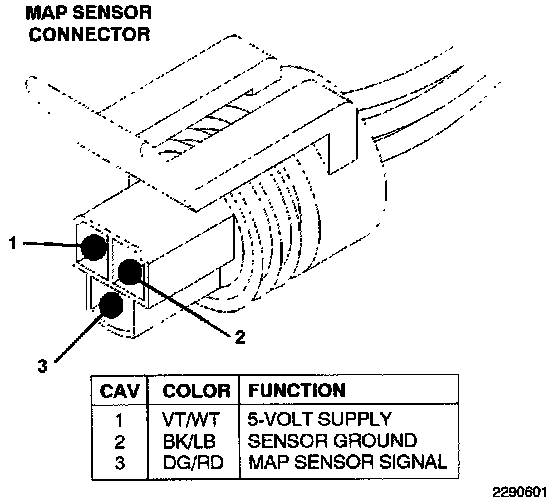 MAP SENSOR CONNECTOR

1

2

3

| CAV | COLOR | FUNCTION |
|---|---|---|
| 1 | VT/WT | 5-VOLT SUPPLY |
| 2 | BK/LB | SENSOR GROUND |
| 3 | DG/RD | MAP SENSOR SIGNAL |

2290601