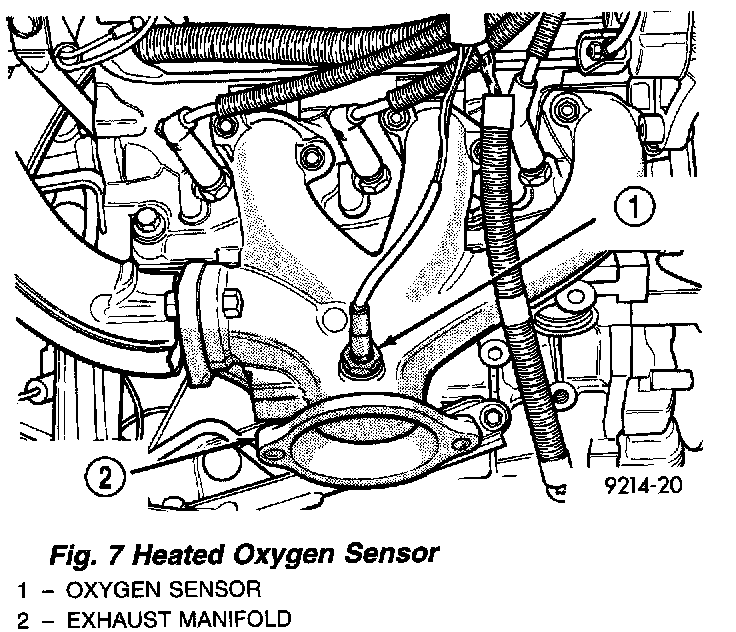 1

2

9214-20

Fig. 7 Heated Oxygen Sensor

1 – OXYGEN SENSOR
2 – EXHAUST MANIFOLD