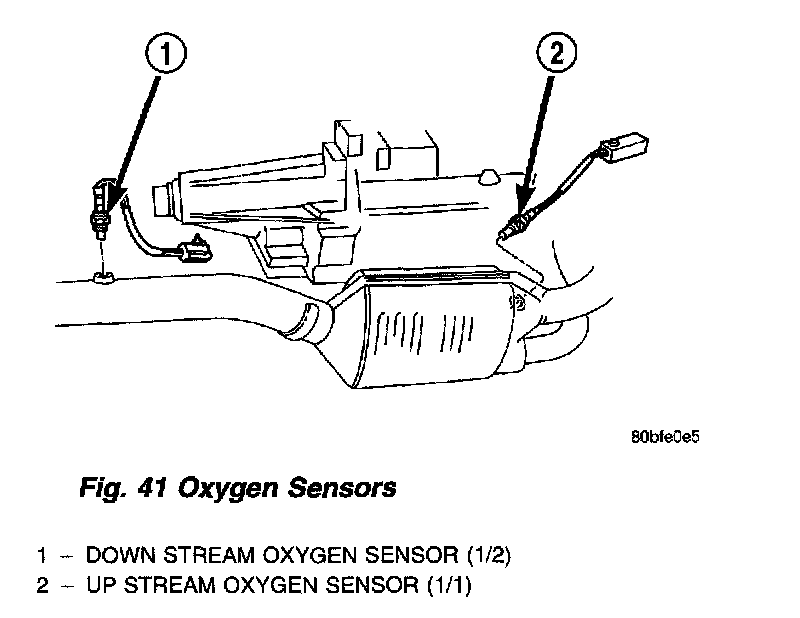 1

2

80bfe0e5

Fig. 41 Oxygen Sensors

1 – DOWN STREAM OXYGEN SENSOR (1/2)
2 – UP STREAM OXYGEN SENSOR (1/1)