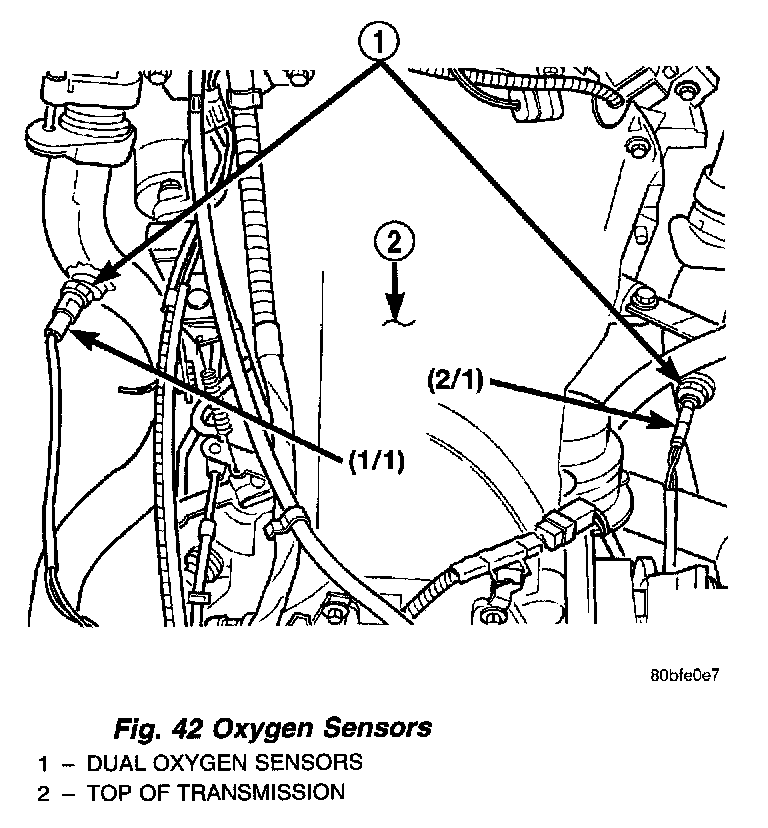 1

2

(2/1)

(1/1)

80bfe0e7

Fig. 42 Oxygen Sensors

1 – DUAL OXYGEN SENSORS
2 – TOP OF TRANSMISSION