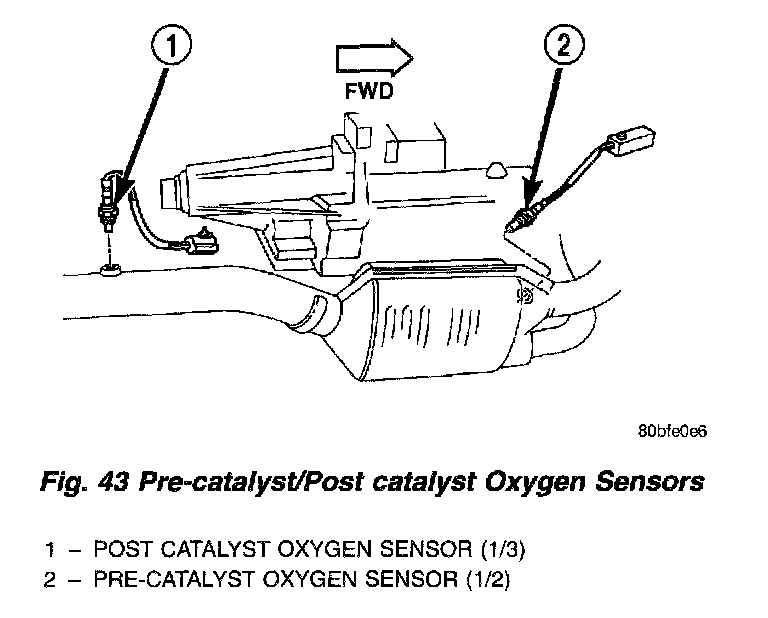 1

FWD

2

80bfe0e6

Fig. 43 Pre-catalyst/Post catalyst Oxygen Sensors

1 – POST CATALYST OXYGEN SENSOR (1/3)
2 – PRE-CATALYST OXYGEN SENSOR (1/2)