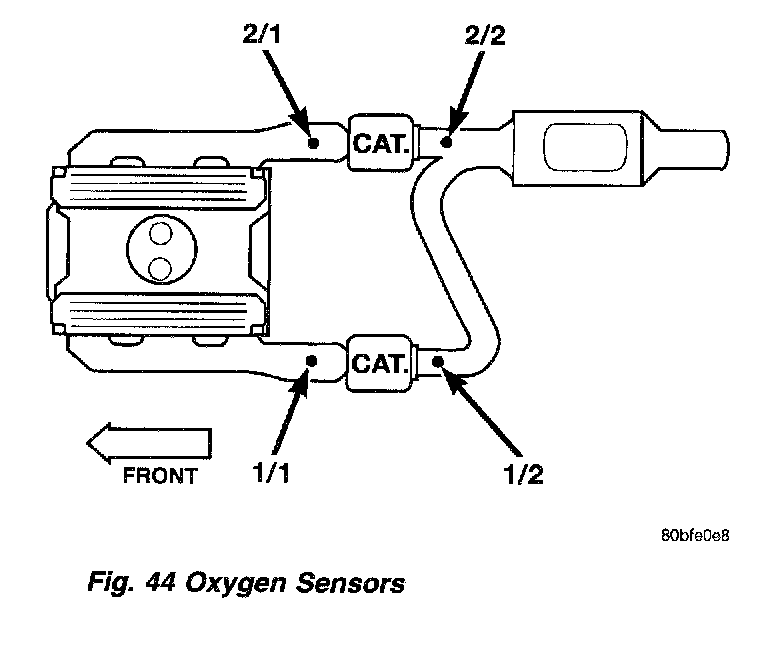 2/1
2/2
CAT.
CAT.
FRONT
1/1
1/2
80bfe0e8

Fig. 44 Oxygen Sensors