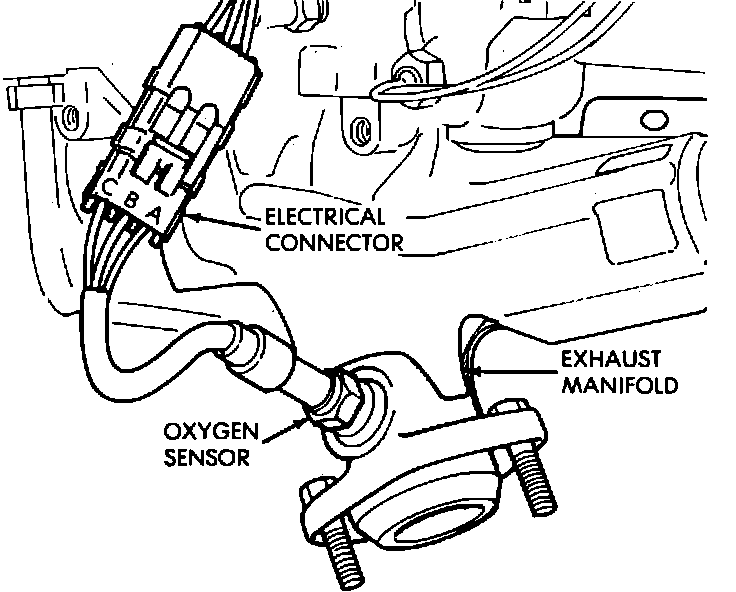 C B A
ELECTRICAL CONNECTOR
EXHAUST MANIFOLD
OXYGEN SENSOR