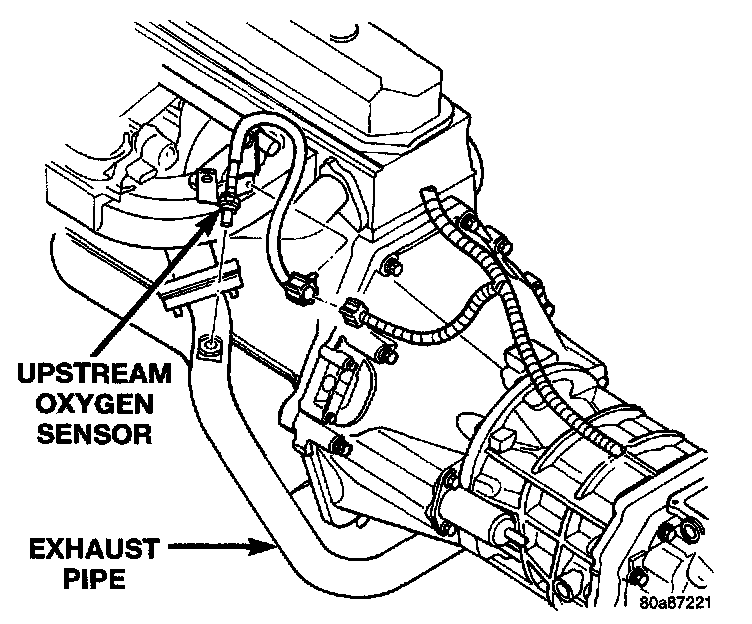 UPSTREAM
OXYGEN
SENSOR

EXHAUST
PIPE

80a87221