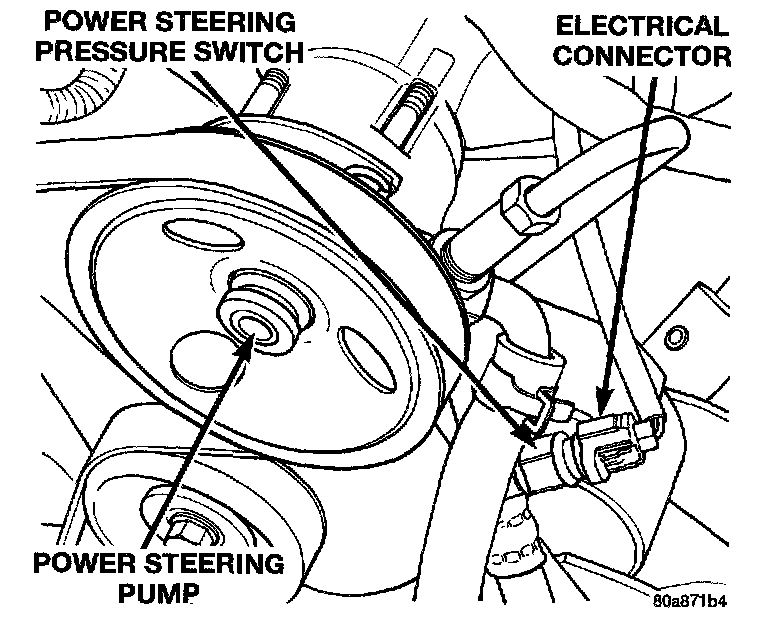 POWER STEERING PRESSURE SWITCH

ELECTRICAL CONNECTOR

POWER STEERING PUMP

80a871b4