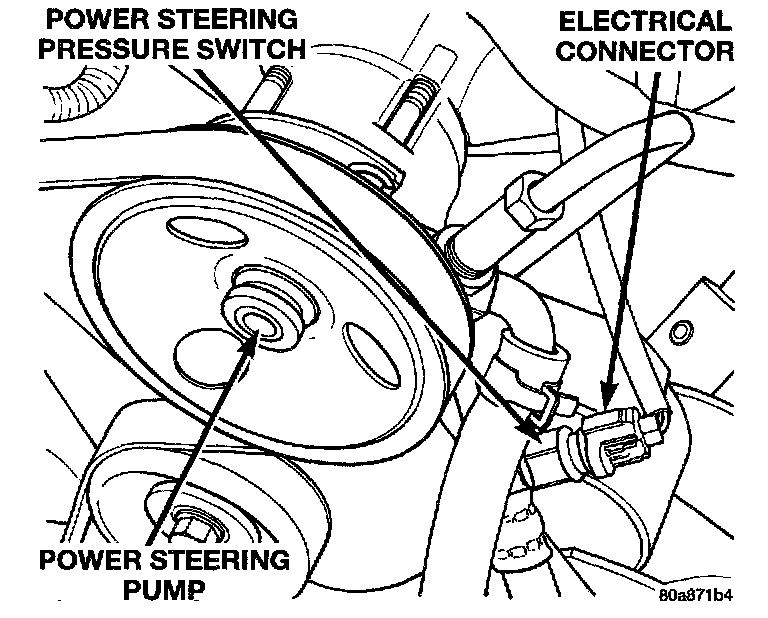 POWER STEERING
PRESSURE SWITCH

ELECTRICAL
CONNECTOR

POWER STEERING
PUMP

80a871b4