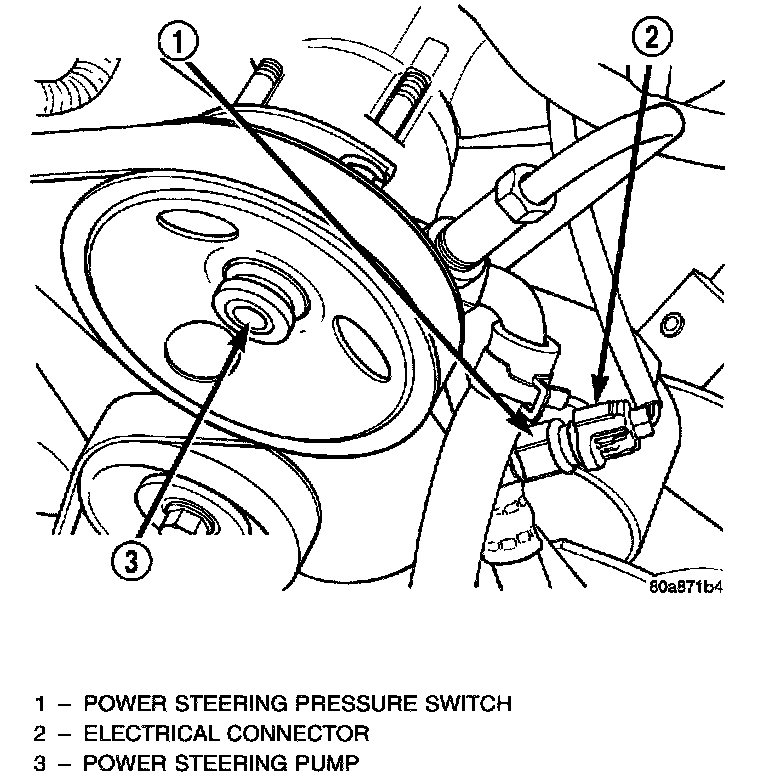 1

2

3

80a871b4

1 – POWER STEERING PRESSURE SWITCH
2 – ELECTRICAL CONNECTOR
3 – POWER STEERING PUMP