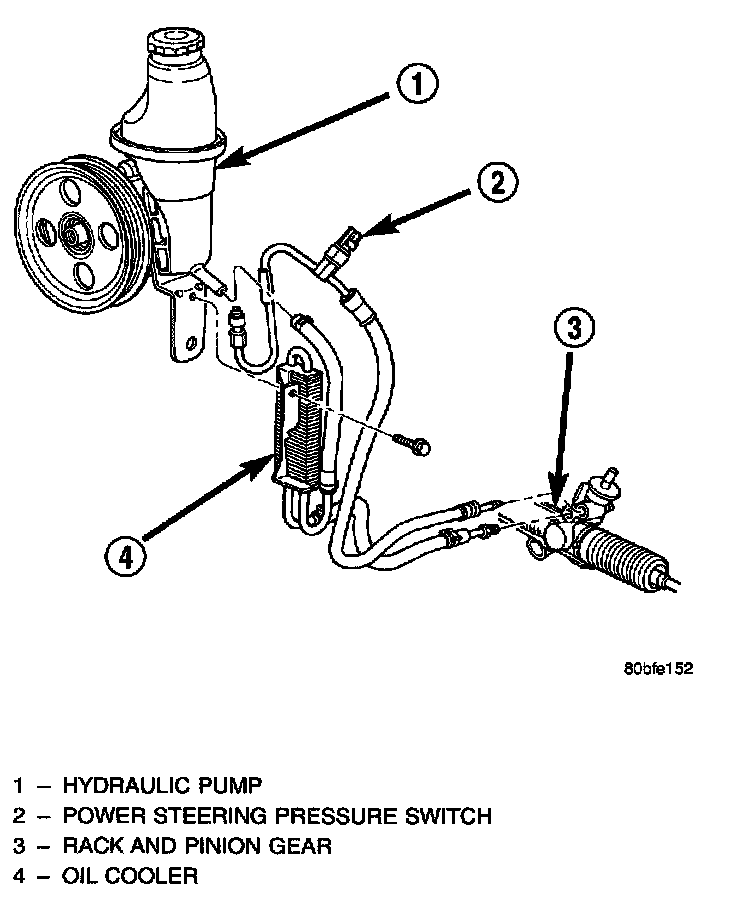 1

2

3

4

80bfe152

1 – HYDRAULIC PUMP
2 – POWER STEERING PRESSURE SWITCH
3 – RACK AND PINION GEAR
4 – OIL COOLER