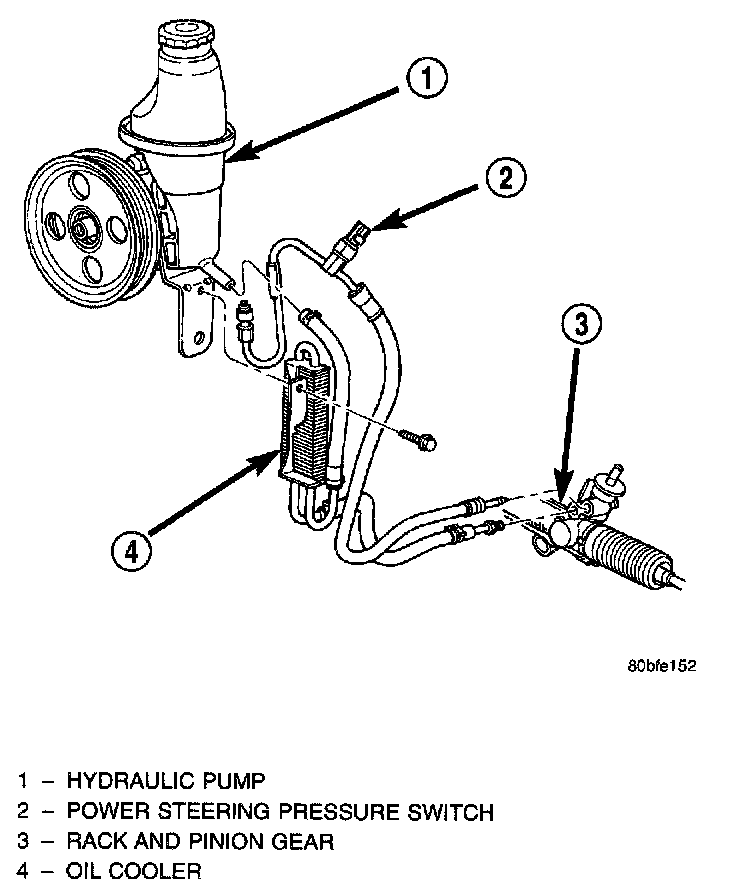 1
2
3
4
80bfe152

1 – HYDRAULIC PUMP
2 – POWER STEERING PRESSURE SWITCH
3 – RACK AND PINION GEAR
4 – OIL COOLER