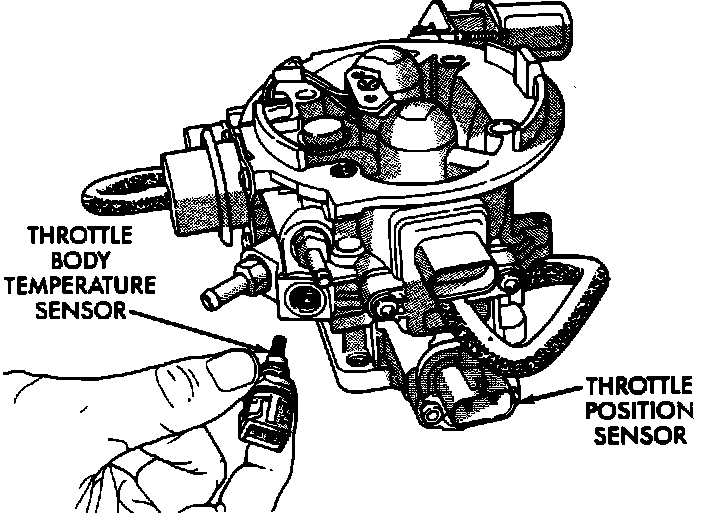 THROTTLE BODY TEMPERATURE SENSOR

THROTTLE POSITION SENSOR