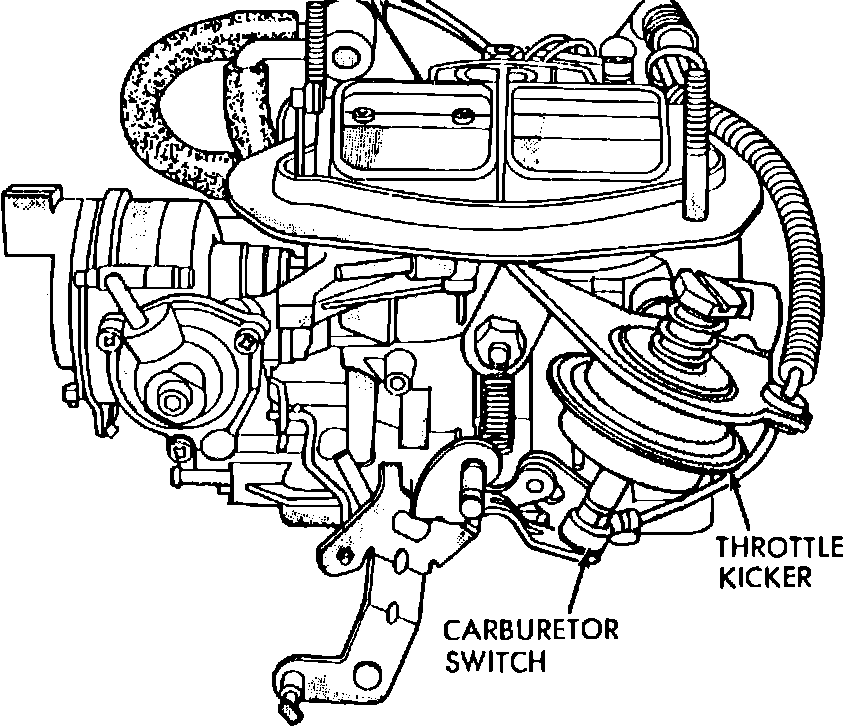 THROTTLE KICKER

CARBURETOR SWITCH