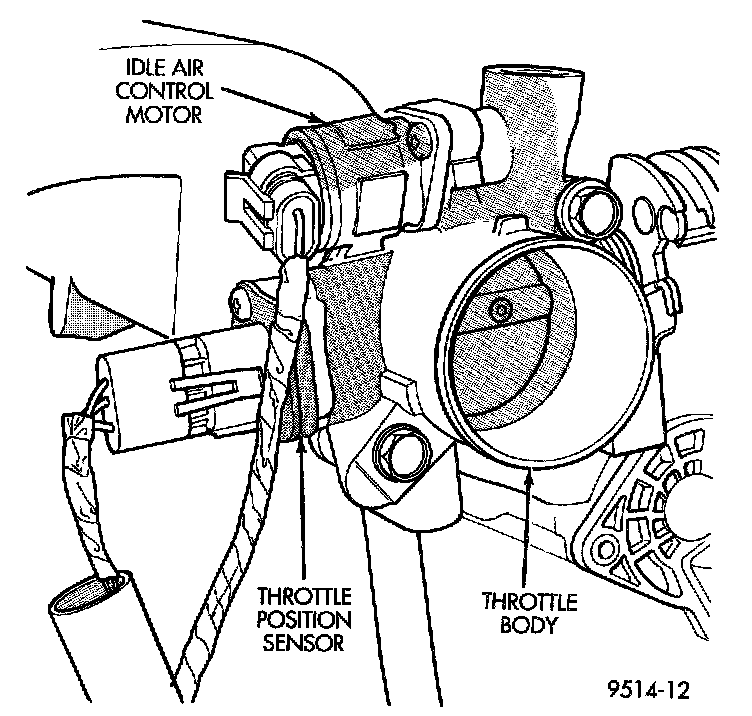 IDLE AIR CONTROL MOTOR

THROTTLE POSITION SENSOR

THROTTLE BODY

9514-12