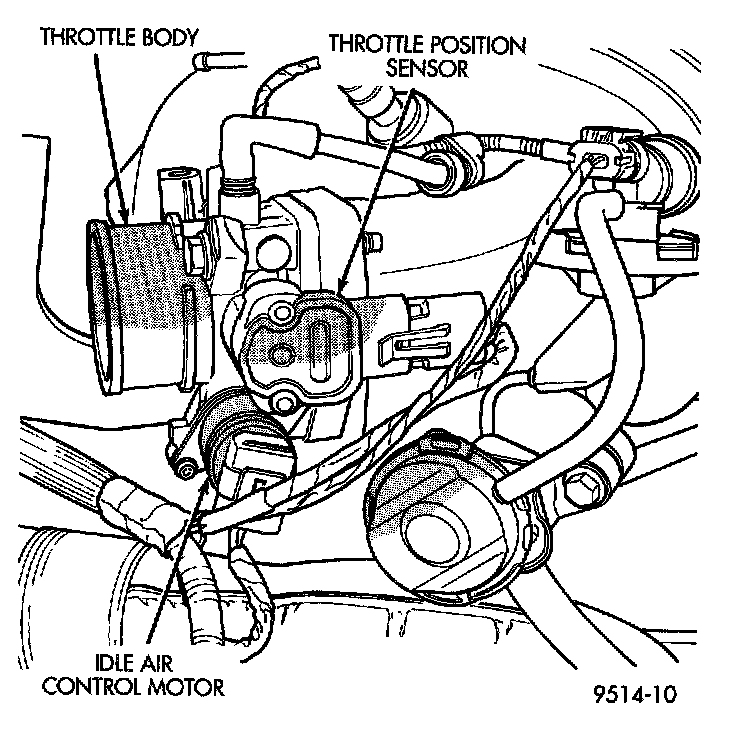 THROTTLE BODY

THROTTLE POSITION SENSOR

IDLE AIR CONTROL MOTOR

9514-10