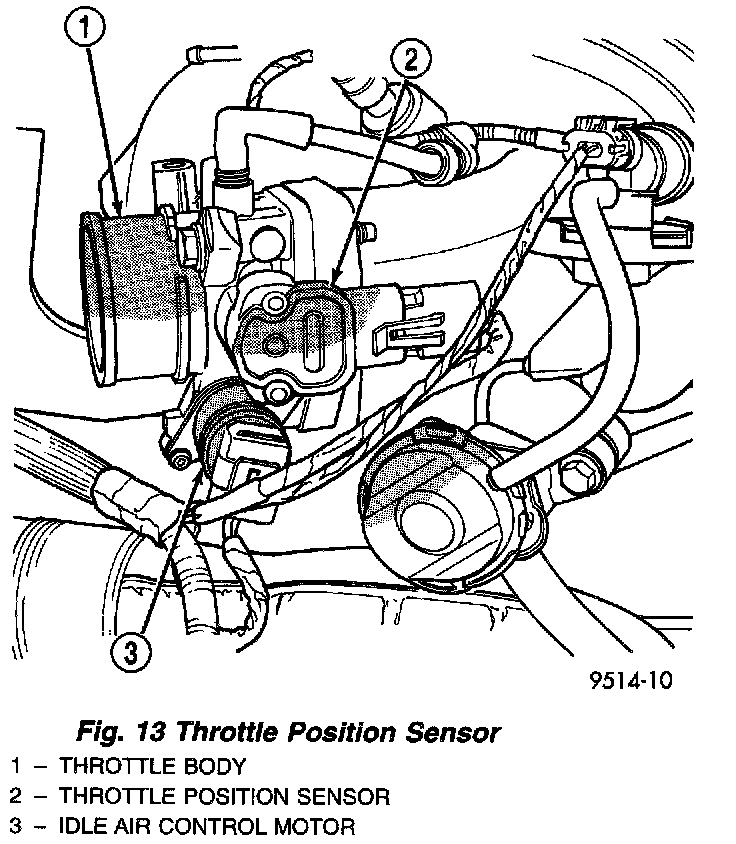 1
2
3
9514-10

Fig. 13 Throttle Position Sensor
1 – THROTTLE BODY
2 – THROTTLE POSITION SENSOR
3 – IDLE AIR CONTROL MOTOR