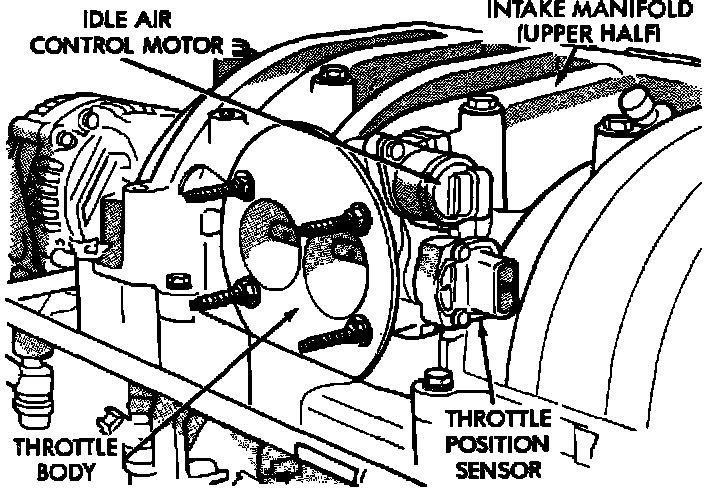 IDLE AIR CONTROL MOTOR

INTAKE MANIFOLD (UPPER HALF)

THROTTLE BODY

THROTTLE POSITION SENSOR