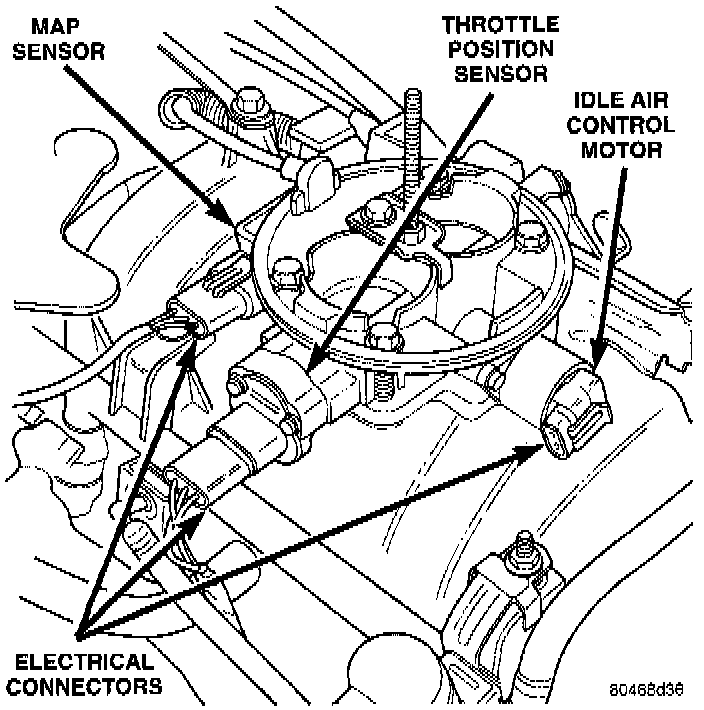 MAP SENSOR

THROTTLE POSITION SENSOR

IDLE AIR CONTROL MOTOR

ELECTRICAL CONNECTORS

80468d36