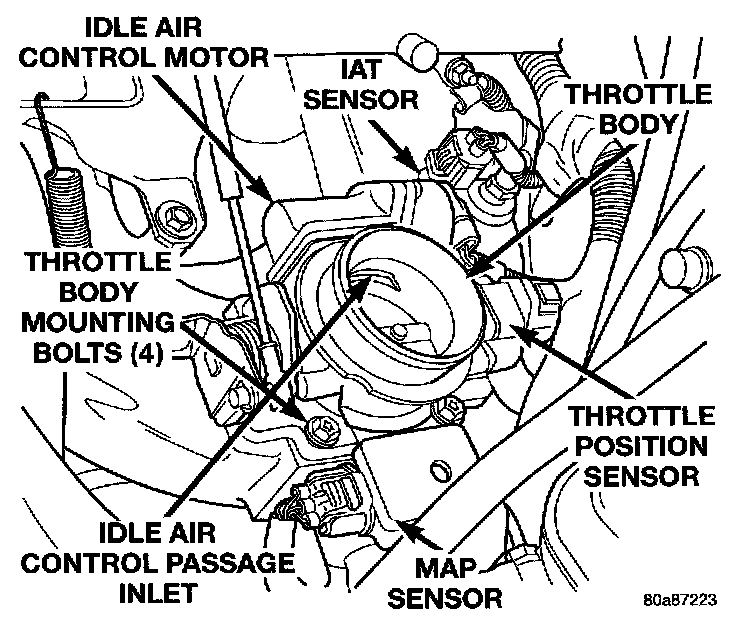 IDLE AIR CONTROL MOTOR

IAT SENSOR

THROTTLE BODY

THROTTLE BODY MOUNTING BOLTS (4)

THROTTLE POSITION SENSOR

IDLE AIR CONTROL PASSAGE INLET

MAP SENSOR

80a87223