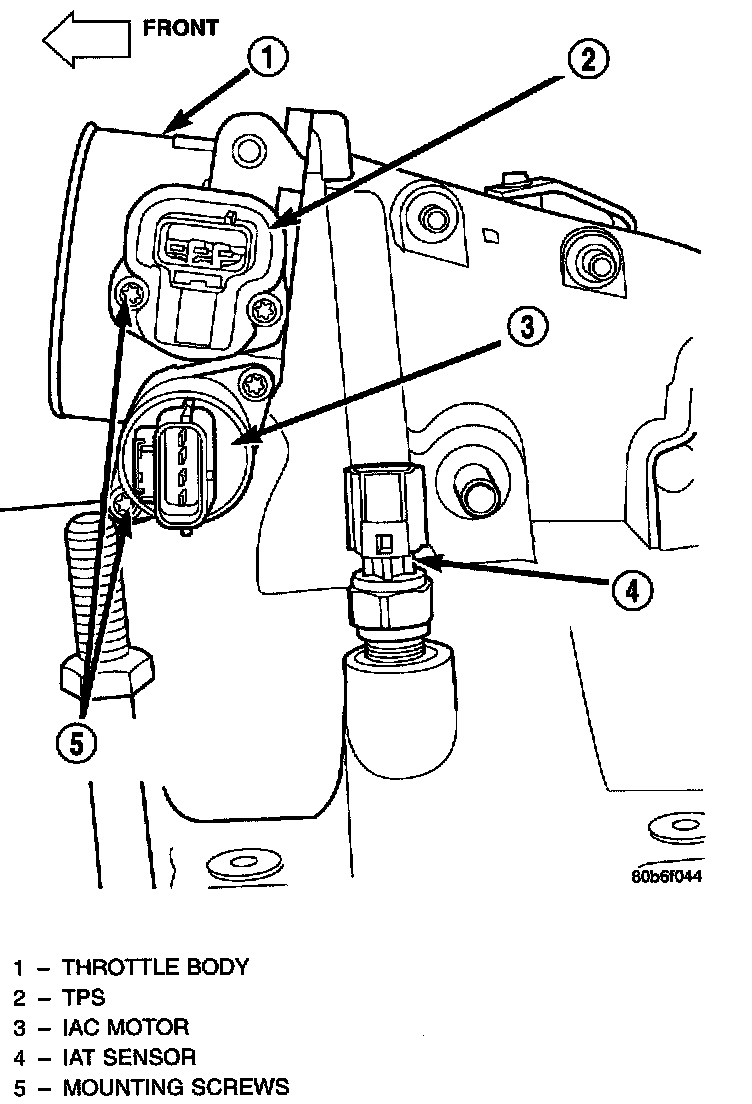 FRONT

1

2

3

4

5

80b6f044

1 – THROTTLE BODY
2 – TPS
3 – IAC MOTOR
4 – IAT SENSOR
5 – MOUNTING SCREWS