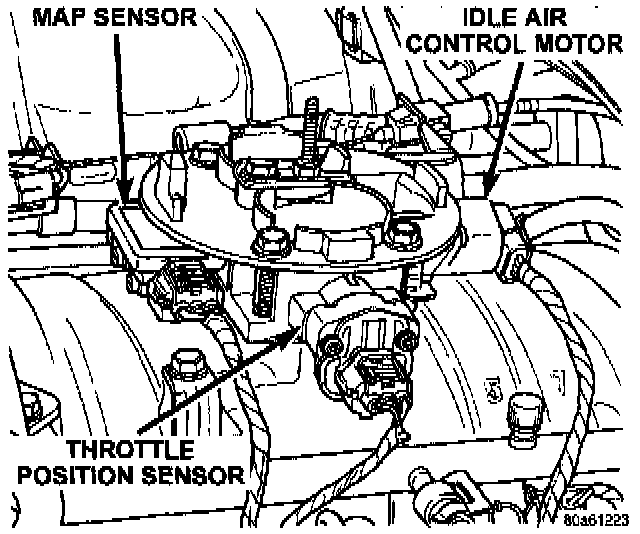 MAP SENSOR

IDLE AIR
CONTROL MOTOR

THROTTLE
POSITION SENSOR

80a61223